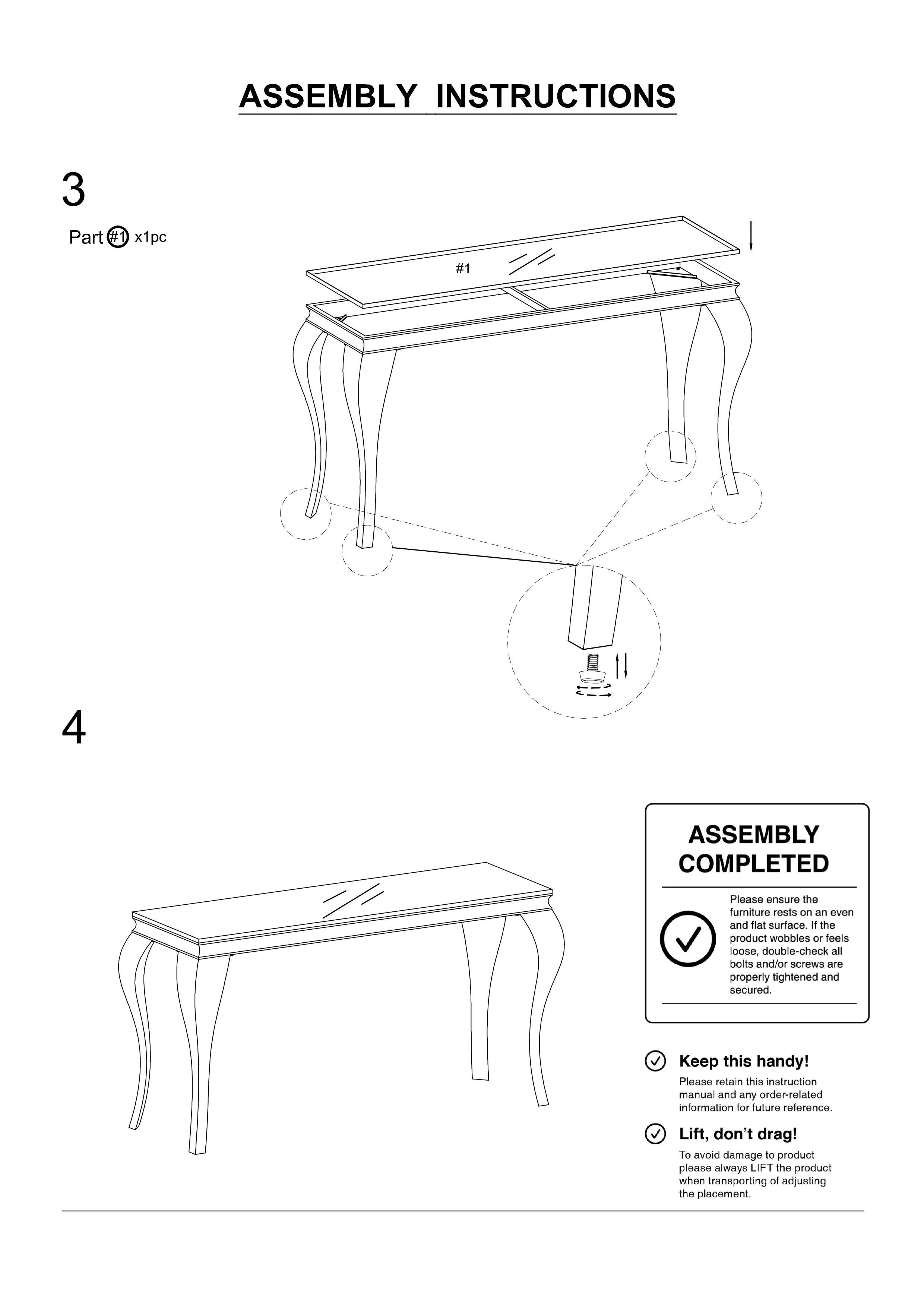 ASSEMBLY INSTRUCTIONS

3

Part #1 x1pc

#1

4

ASSEMBLY COMPLETED

Please ensure the furniture rests on an even and flat surface. If the product wobbles or feels loose, double-check all bolts and/or screws are properly tightened and secured.

Keep this handy!

Please retain this instruction manual and any order-related information for future reference.

Lift, don't drag!

To avoid damage to product please always LIFT the product when transporting of adjusting the placement.