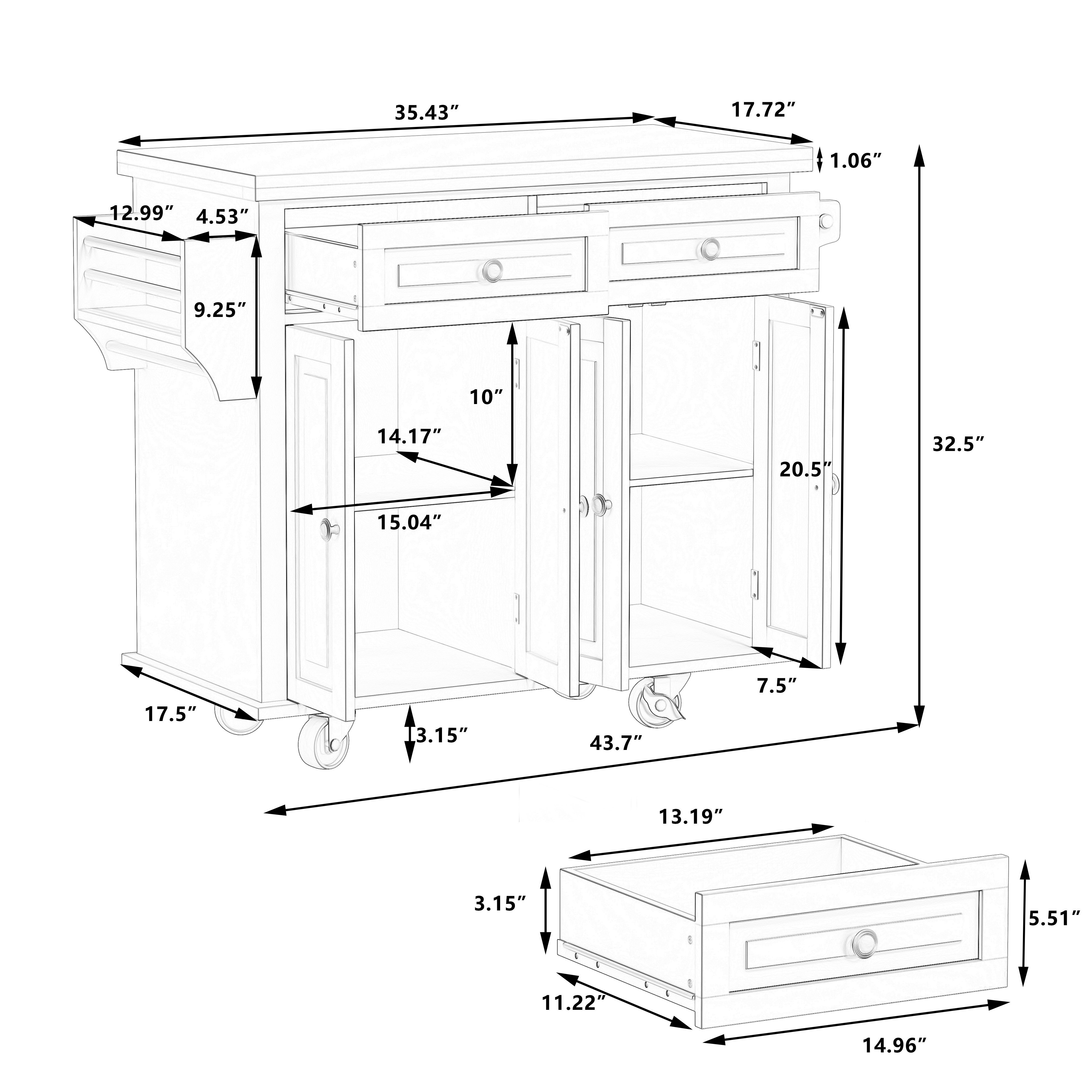 35.43″
17.72″
1.06″
12.99″
4.53″
9.25″
10″
14.17″
15.04″
20.5″
32.5″
7.5″
17.5″
3.15″
43.7″
13.19″
3.15″
5.51″
11.22″
14.96″