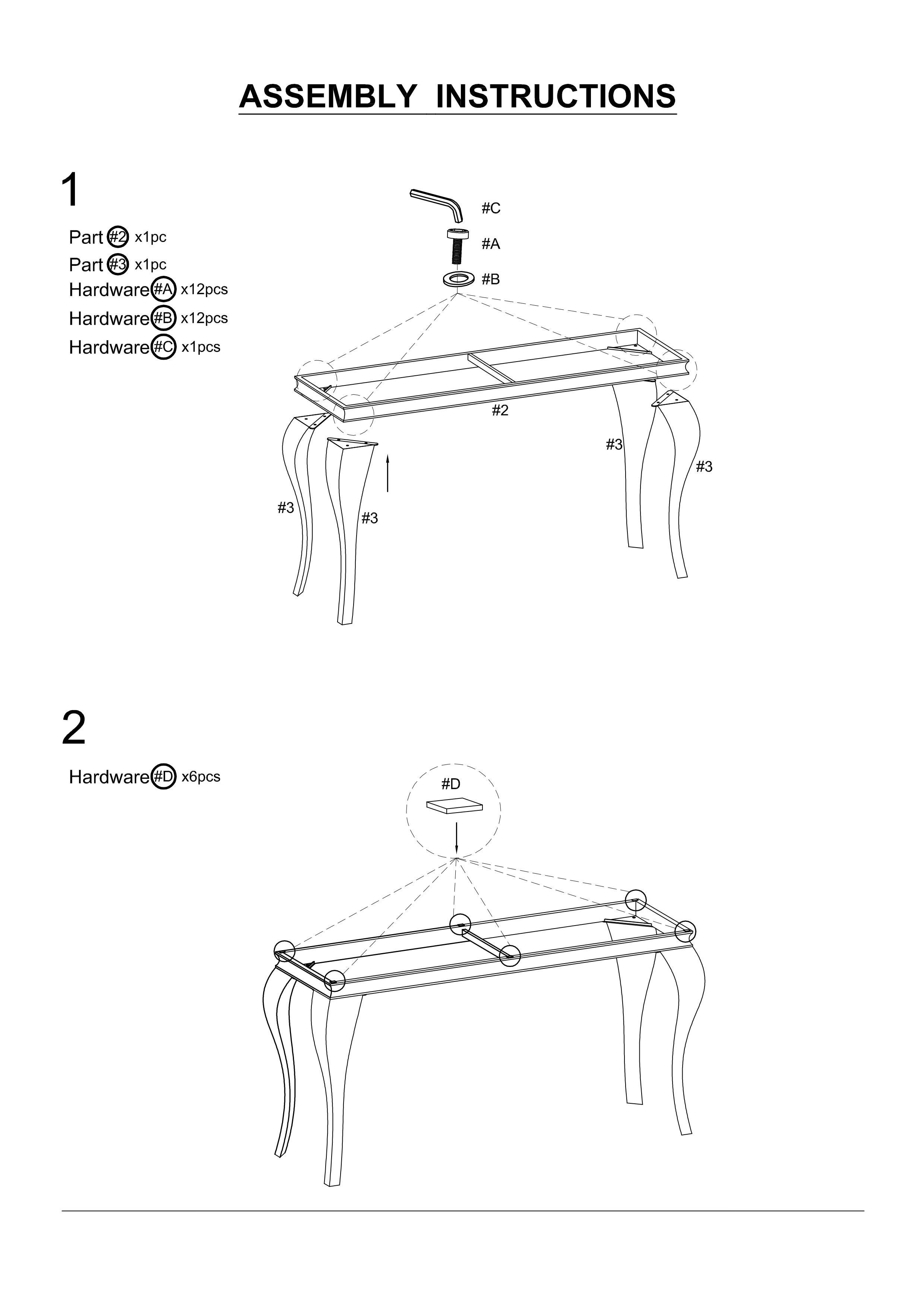 ASSEMBLY INSTRUCTIONS

1

Part #2 x1pc
Part #3 x1pc
Hardware #A x12pcs
Hardware #B x12pcs
Hardware #C x1pcs

#C
#A
#B
#2
#3
#3
#3
#3

2

Hardware #D x6pcs

#D